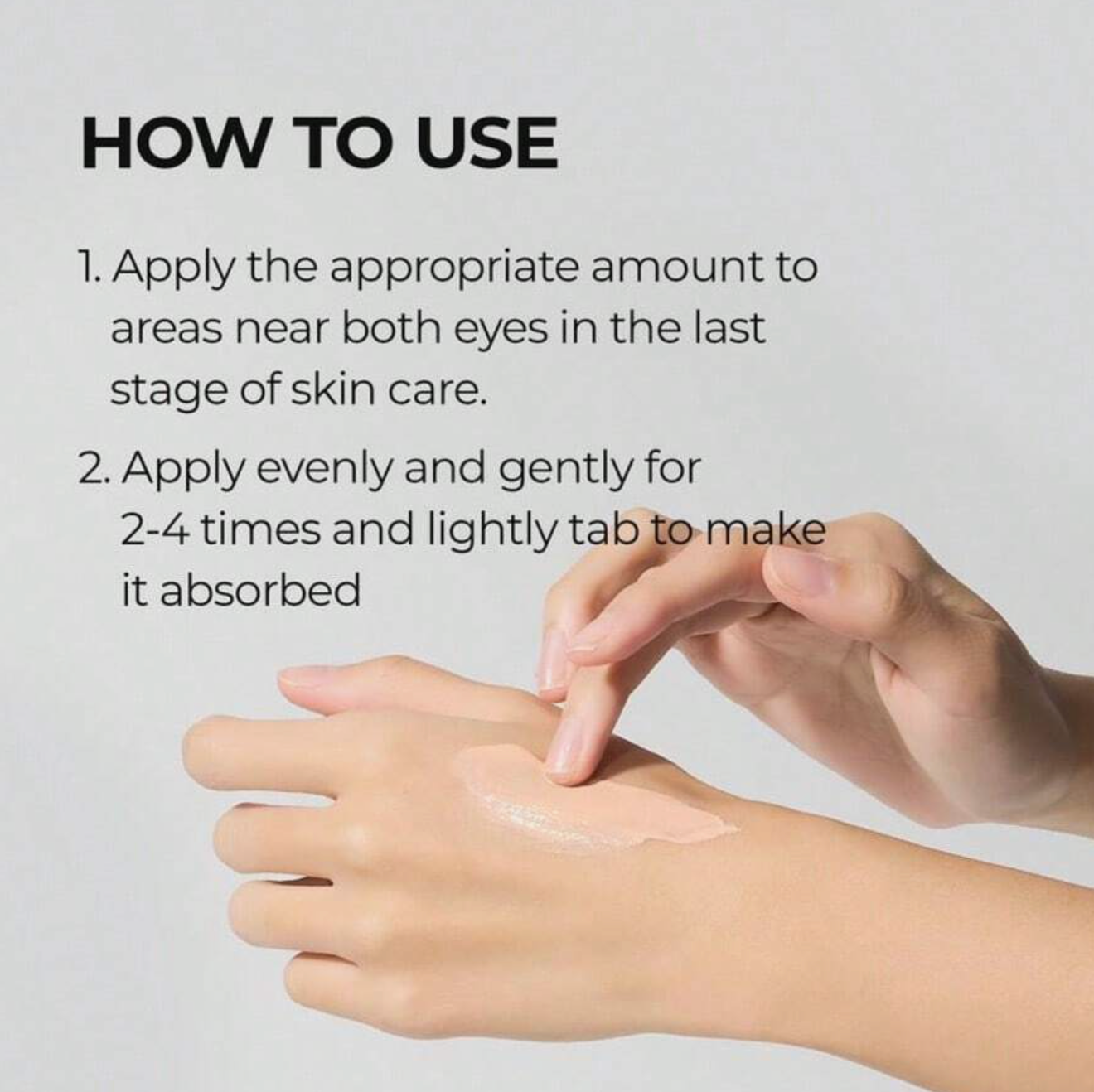 HOW TO USE

1. Apply the appropriate amount to areas near both eyes in the last stage of skin care.

2. Apply evenly and gently for 2-4 times and lightly tab to make it absorbed