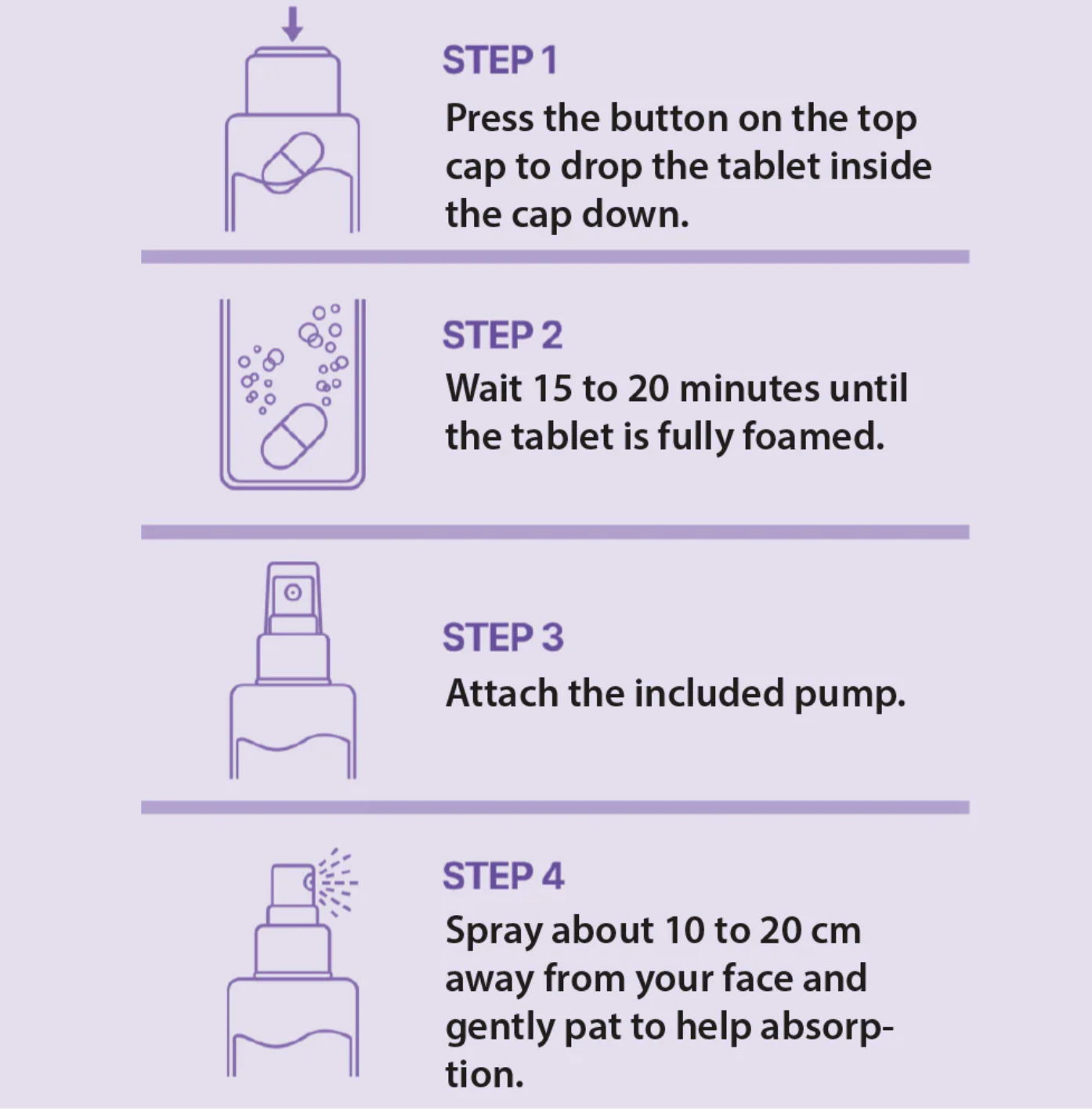 STEP 1
Press the button on the top cap to drop the tablet inside the cap down.

STEP 2
Wait 15 to 20 minutes until the tablet is fully foamed.

STEP 3
Attach the included pump.

STEP 4
Spray about 10 to 20 cm away from your face and gently pat to help absorption.