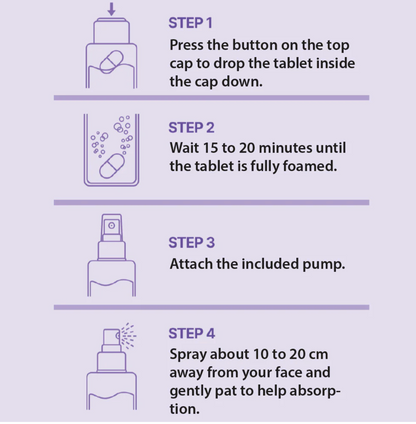 STEP 1
Press the button on the top cap to drop the tablet inside the cap down.

STEP 2
Wait 15 to 20 minutes until the tablet is fully foamed.

STEP 3
Attach the included pump.

STEP 4
Spray about 10 to 20 cm away from your face and gently pat to help absorption.